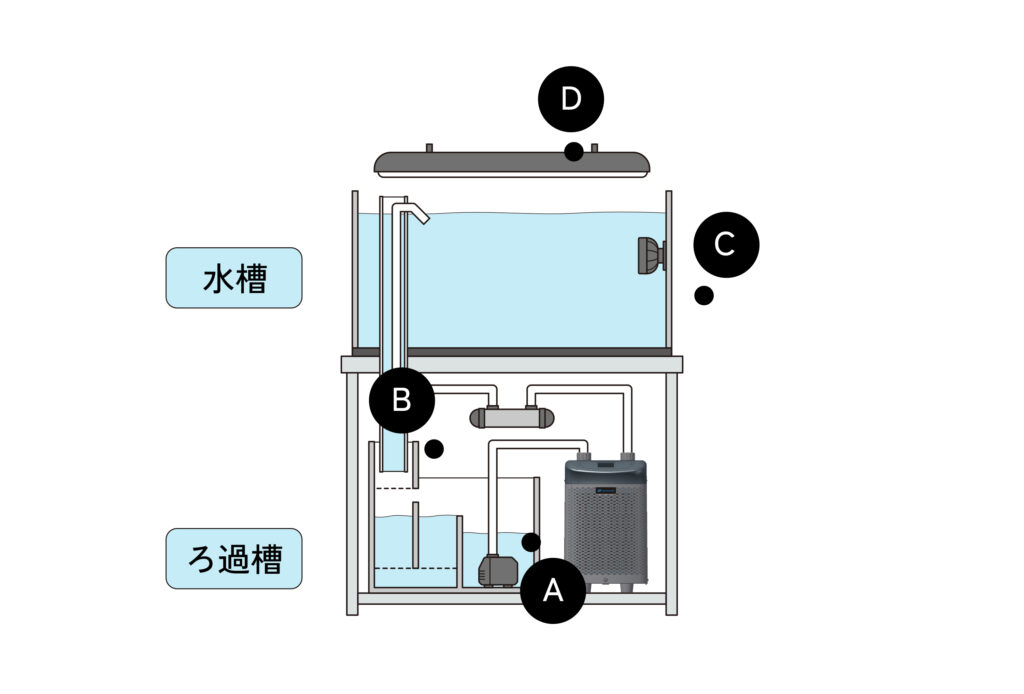 D

C

水槽

B

ろ過槽

A